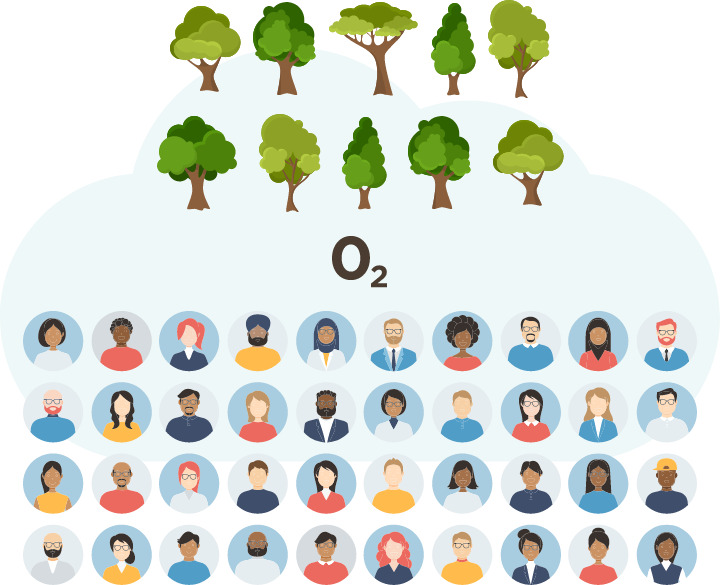 $O_2$